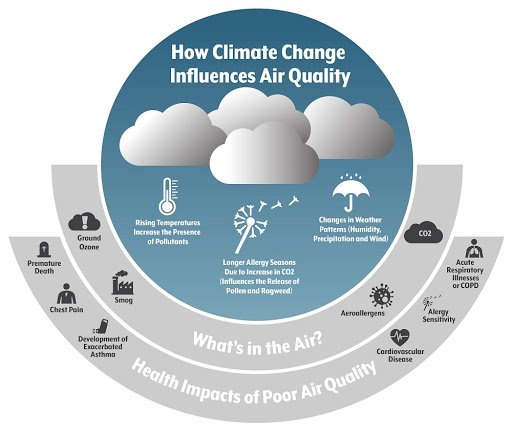 How Climate Change Influences Air Quality

Rising Temperatures Increase the Presence of Pollutants

Longer Allergy Seasons Due to Increase in CO2 (Influences the Release of Pollen and Ragweed)

Changes in Weather Patterns (Humidity, Precipitation and Wind)

Ground Ozone

Smog

CO2

Aeroallergens

What's in the Air?

Premature Death

Chest Pain

Development of Exacerbated Asthma

Acute Respiratory Illnesses or COPD

Alergy Sensitivity

Cardiovascular Disease

Health Impacts of Poor Air Quality